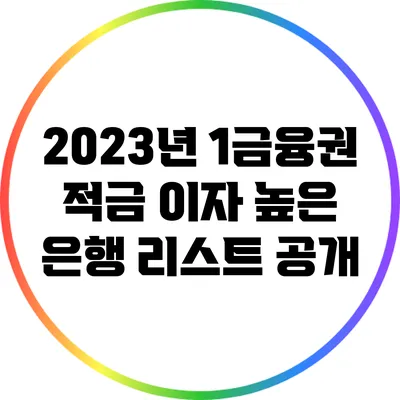 2023년 1금융권 적금 이자 높은 은행 리스트 공개