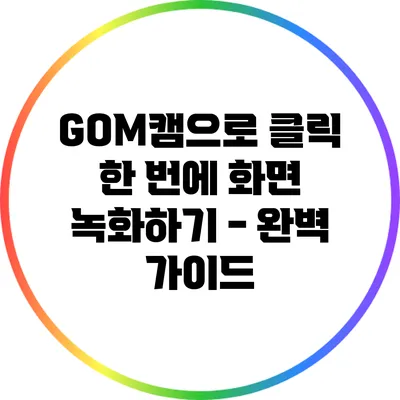 GOM캠으로 클릭 한 번에 화면 녹화하기 - 완벽 가이드