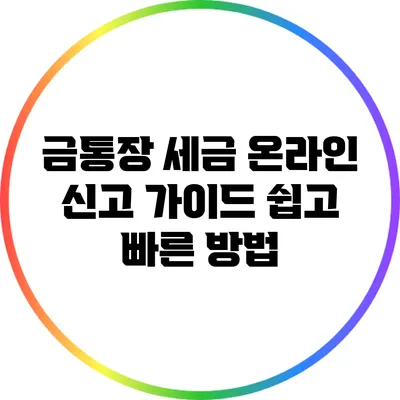 금통장 세금 온라인 신고 가이드 쉽고 빠른 방법