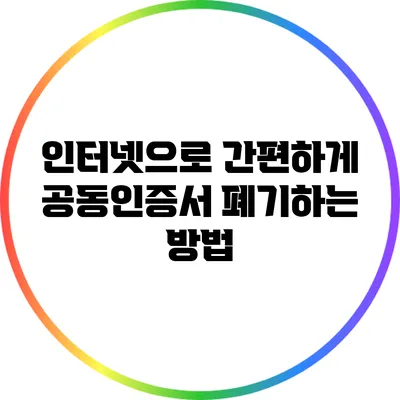 인터넷으로 간편하게 공동인증서 폐기하는 방법