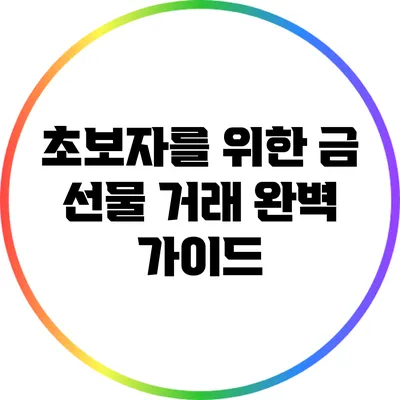 초보자를 위한 금 선물 거래 완벽 가이드