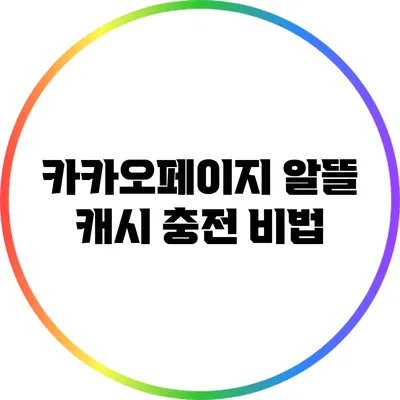 카카오페이지 알뜰 캐시 충전 비법