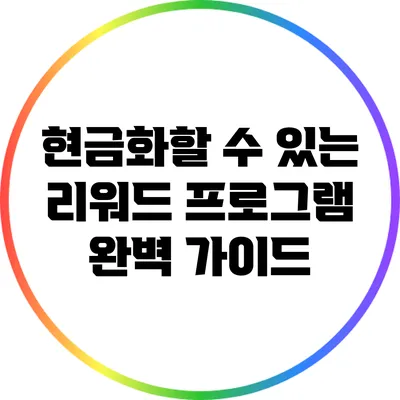 현금화할 수 있는 리워드 프로그램 완벽 가이드