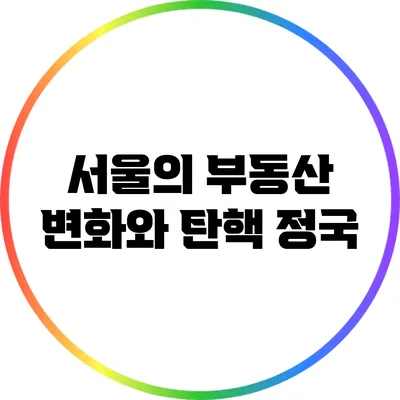 서울의 부동산 변화와 탄핵 정국