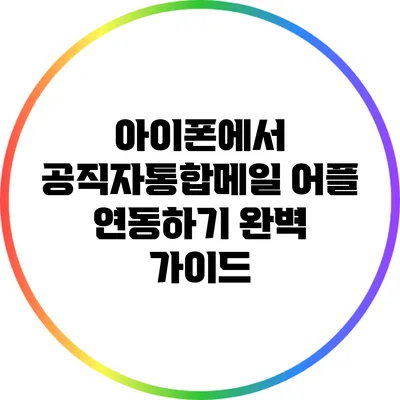 아이폰에서 공직자통합메일 어플 연동하기 완벽 가이드