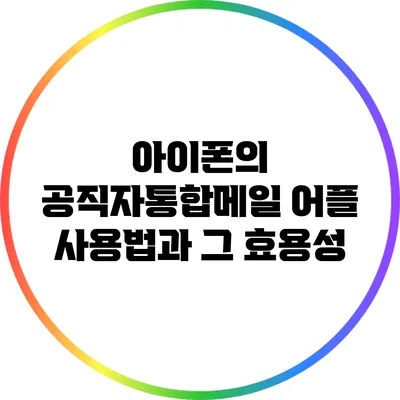 아이폰의
공직자통합메일 어플
사용법과 그 효용성