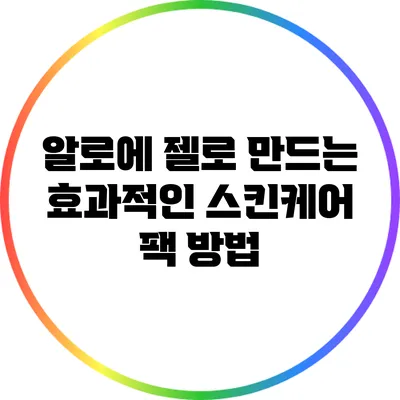 알로에 젤로 만드는 효과적인 스킨케어 팩 방법