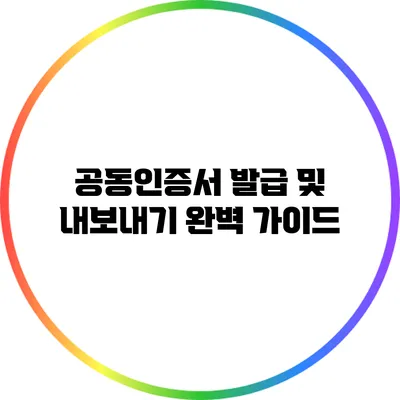 공동인증서 발급 및
내보내기 완벽 가이드